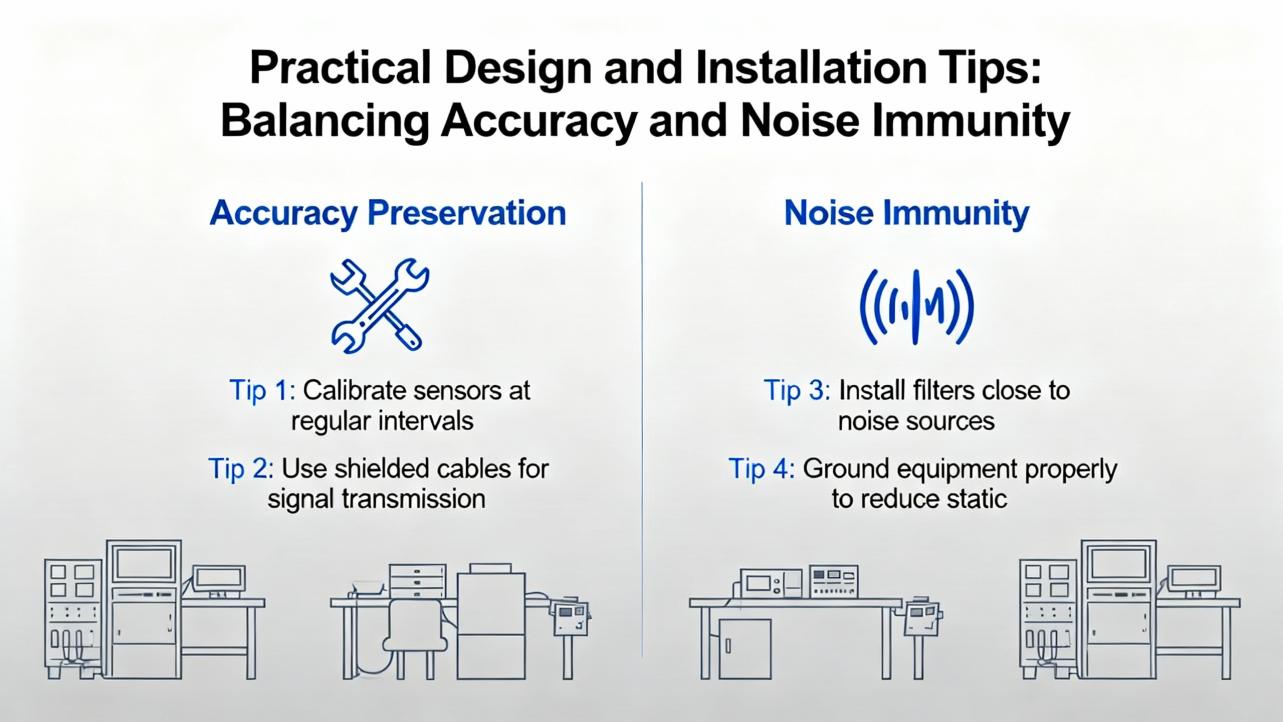 Practical Design and Installation Tips: Balancing Accuracy and Noise Immunity

Accuracy Preservation

Tip 1: Calibrate sensors at regular intervals

Tip 2: Use shielded cables for signal transmission

Noise Immunity

Tip 3: Install filters close to noise sources

Tip 4: Ground equipment properly to reduce static