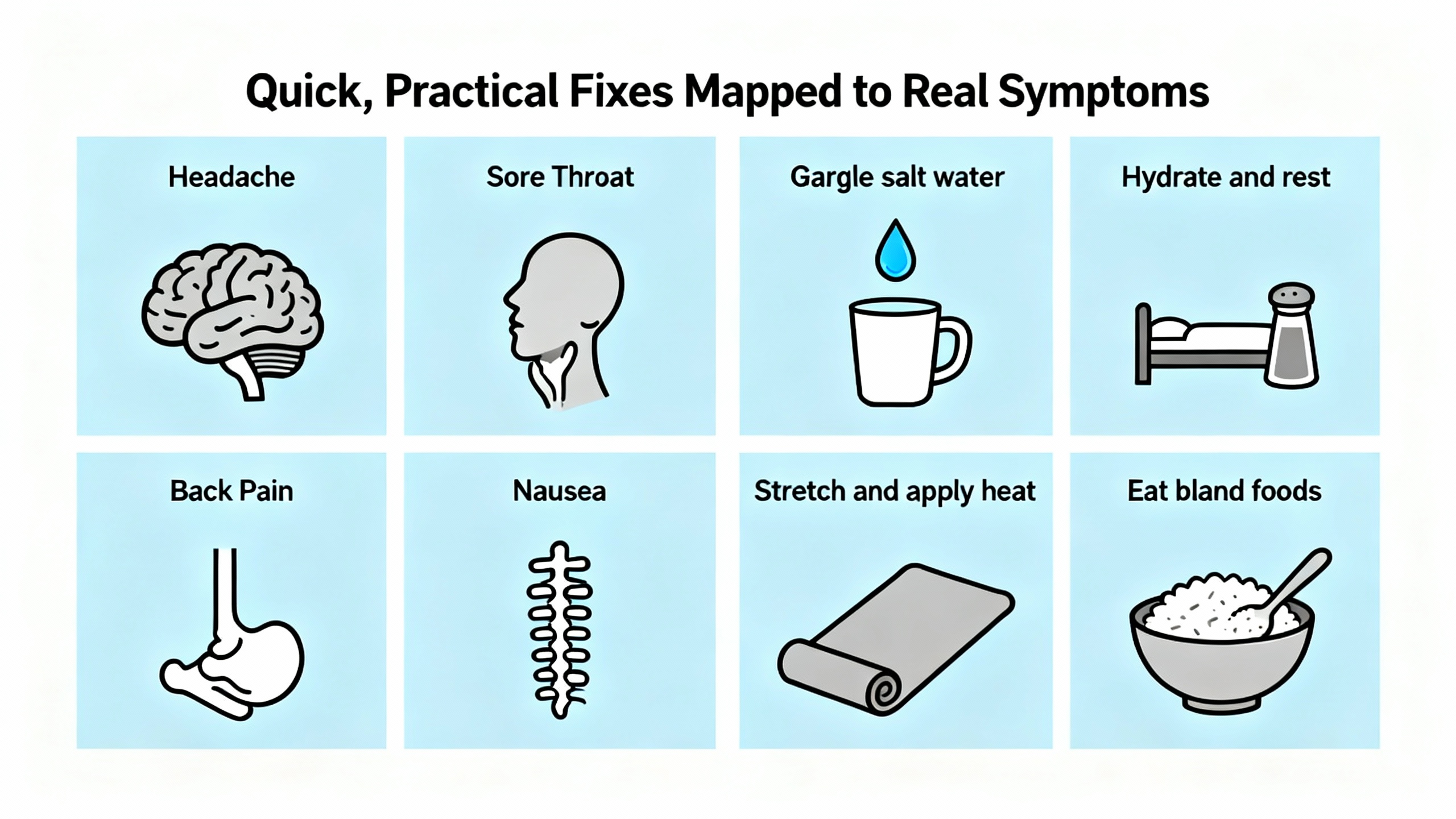 Quick, Practical Fixes Mapped to Real Symptoms

Headache

Sore Throat

Gargle salt water

Hydrate and rest

Back Pain

Nausea

Stretch and apply heat

Eat bland foods