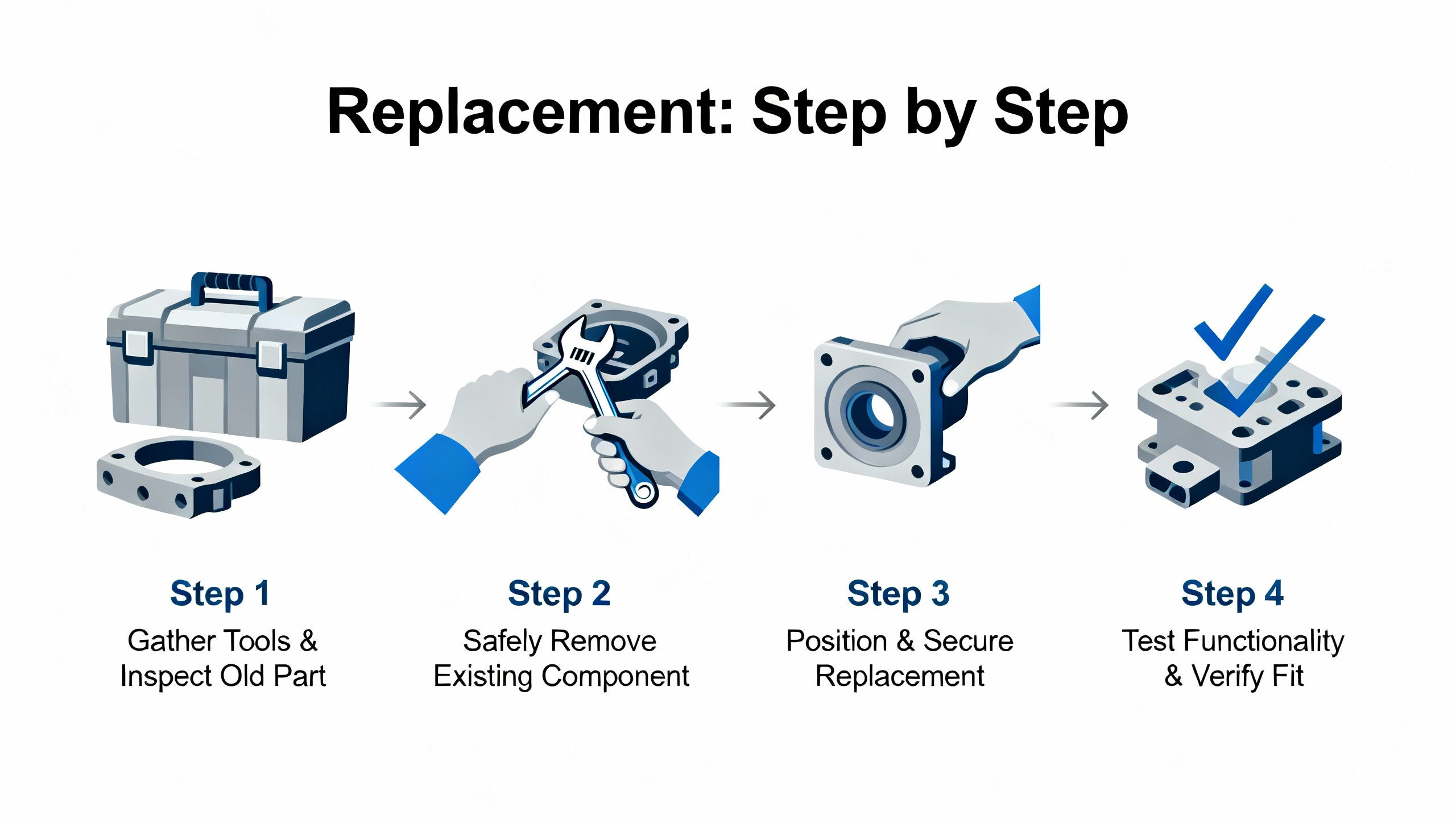 Replacement: Step by Step

Step 1
Gather Tools & Inspect Old Part

Step 2
Safely Remove Existing Component

Step 3
Position & Secure Replacement

Step 4
Test Functionality & Verify Fit