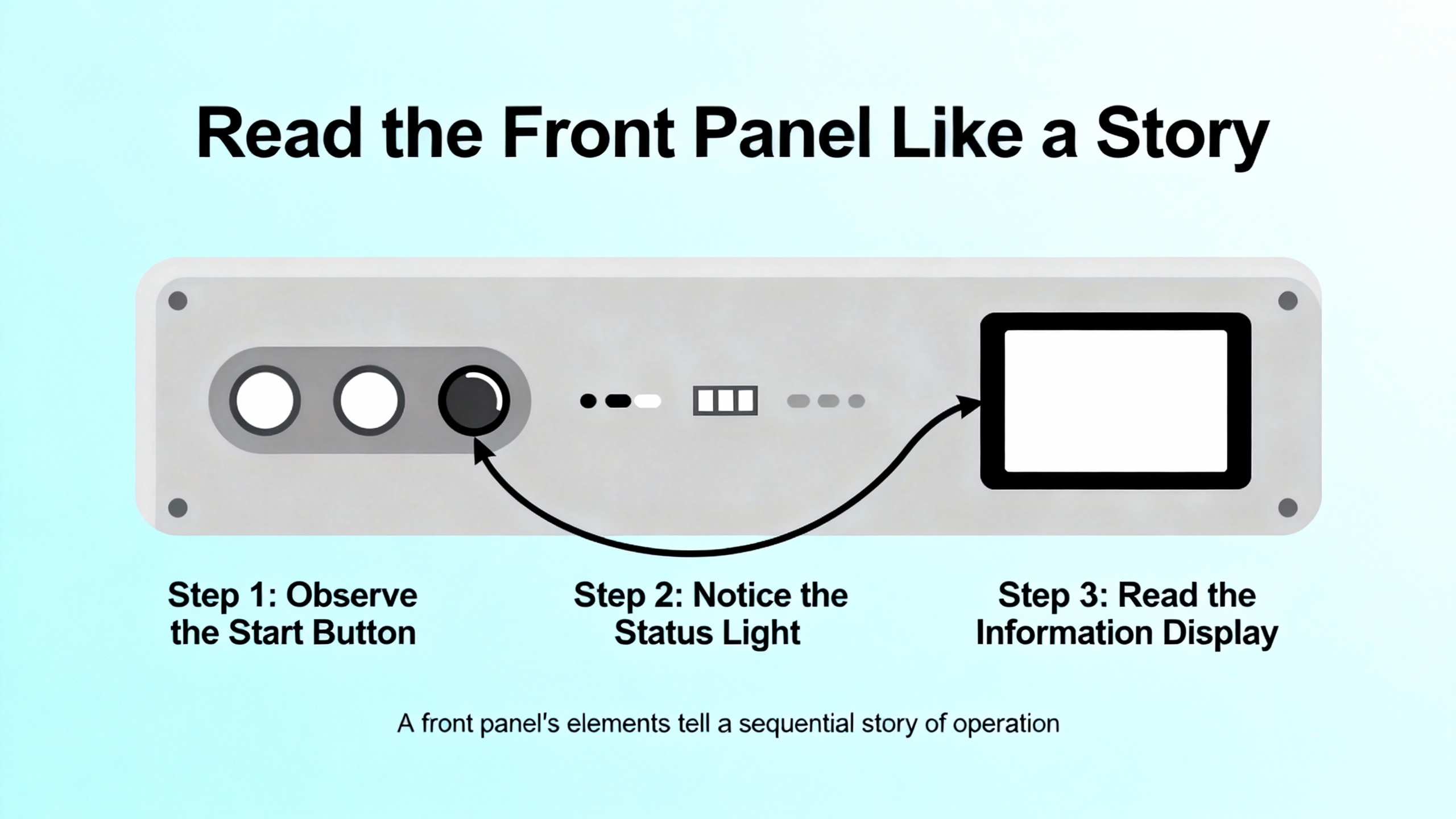 Read the Front Panel Like a Story

Step 1: Observe the Start Button

Step 2: Notice the Status Light

Step 3: Read the Information Display

A front panel's elements tell a sequential story of operation