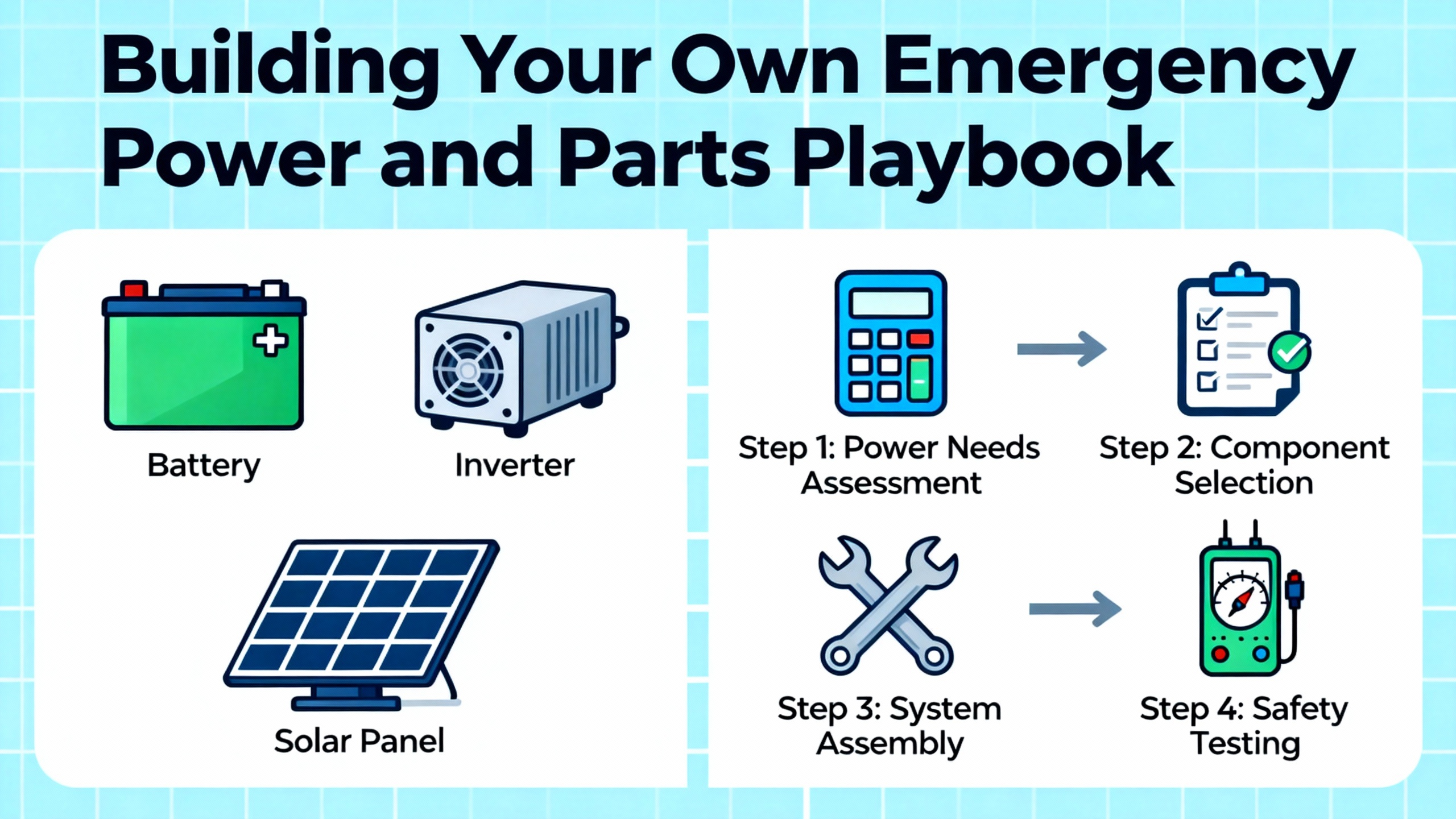 Building Your Own Emergency Power and Parts Playbook

Battery

Inverter

Solar Panel

Step 1: Power Needs Assessment

Step 2: Component Selection

Step 3: System Assembly

Step 4: Safety Testing