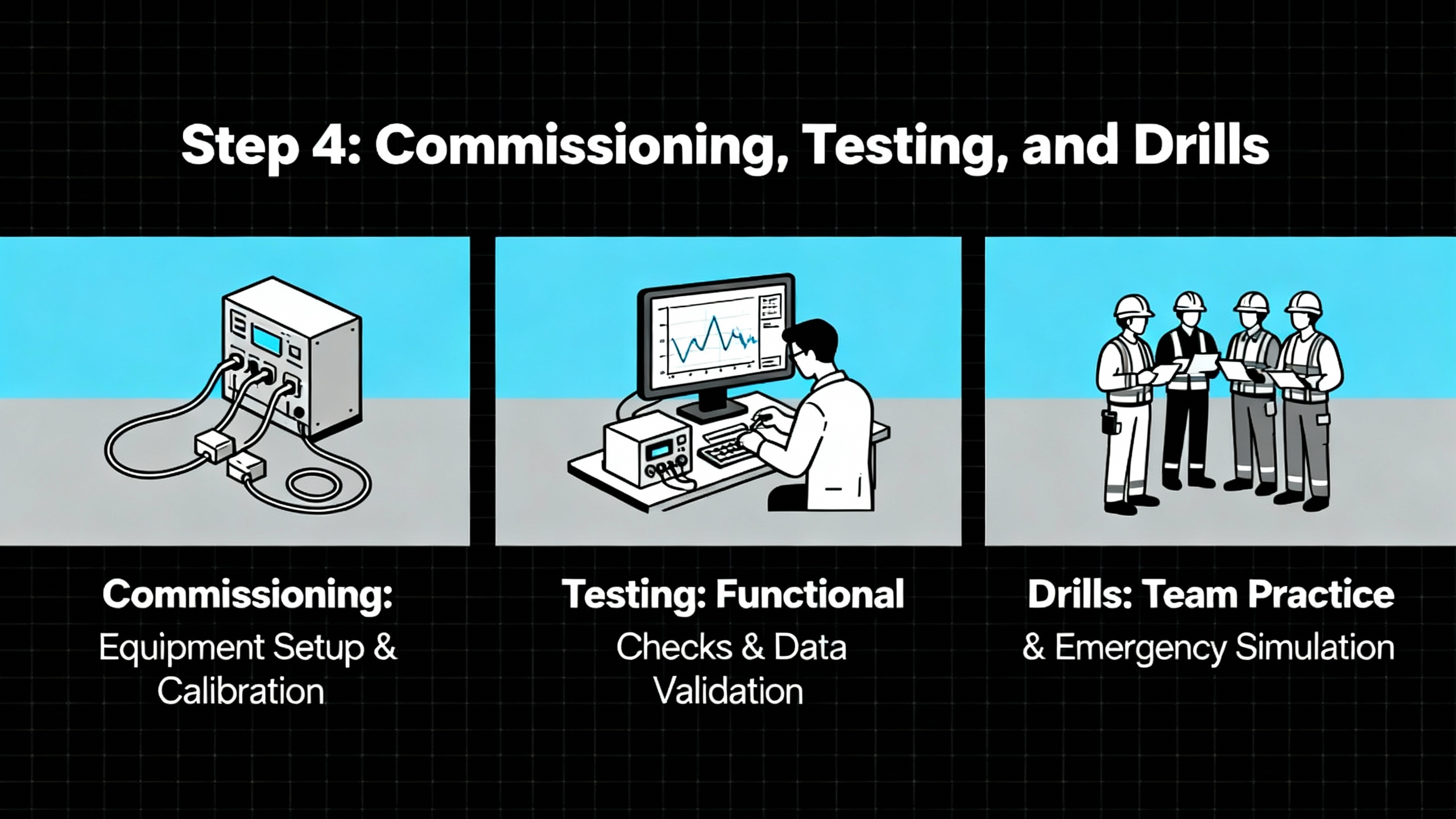 Step 4: Commissioning, Testing, and Drills

Commissioning: Equipment Setup & Calibration

Testing: Functional Checks & Data Validation

Drills: Team Practice & Emergency Simulation